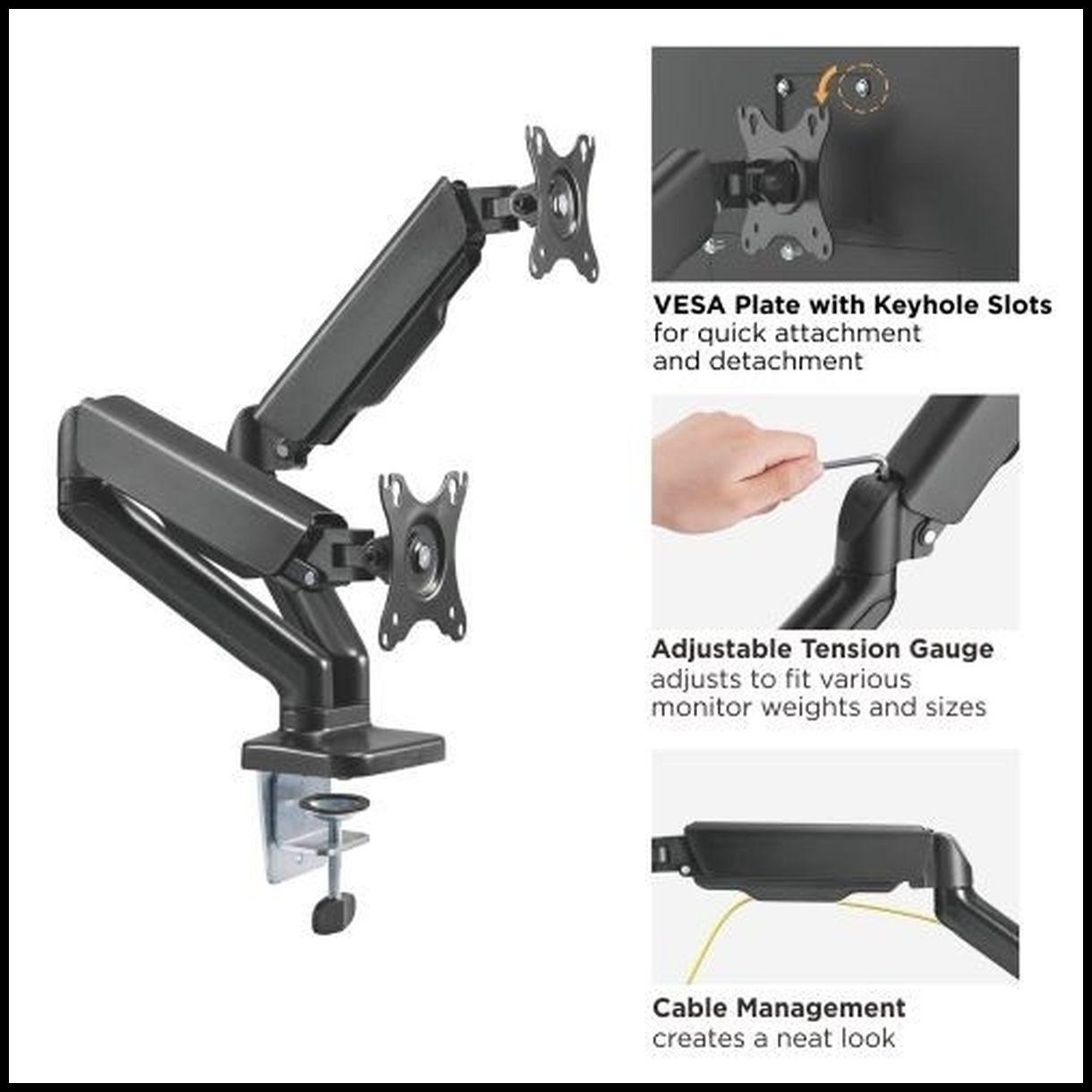 VESA Plate with Keyhole Slots
for quick attachment and detachment

Adjustable Tension Gauge
adjusts to fit various monitor weights and sizes

Cable Management
creates a neat look